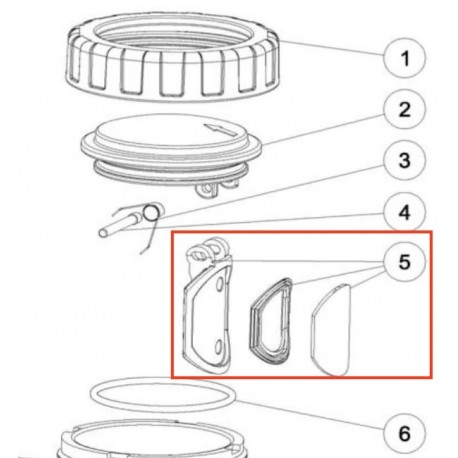 1
2
3
4
5
6