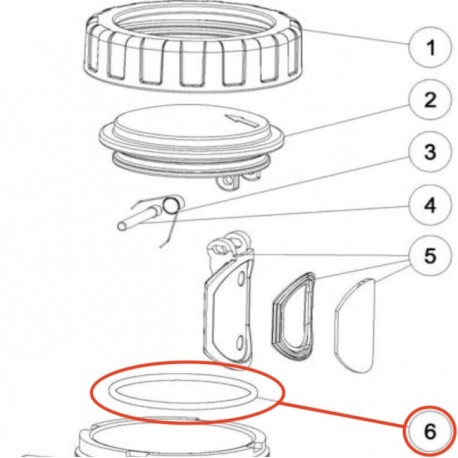 1
2
3
4
5
6