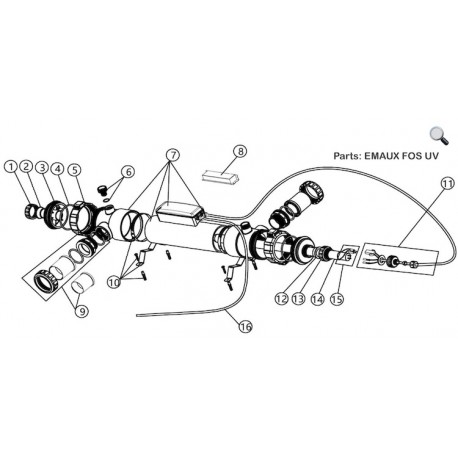 Parts: EMAUX FOS UV

1
2
3
4
5
6
7
8
9
10
11
12
13
14
15
16