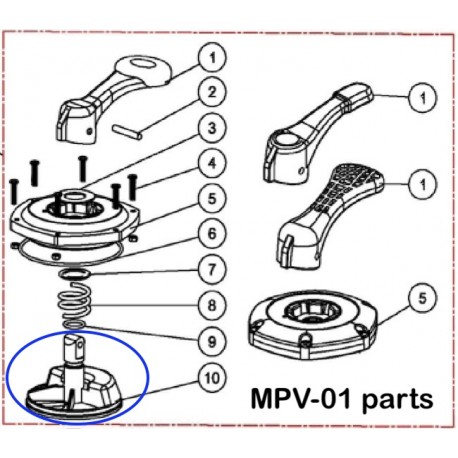 1
2
3
4
5
6
7
8
9
10
1
1
5
MPV-01 parts