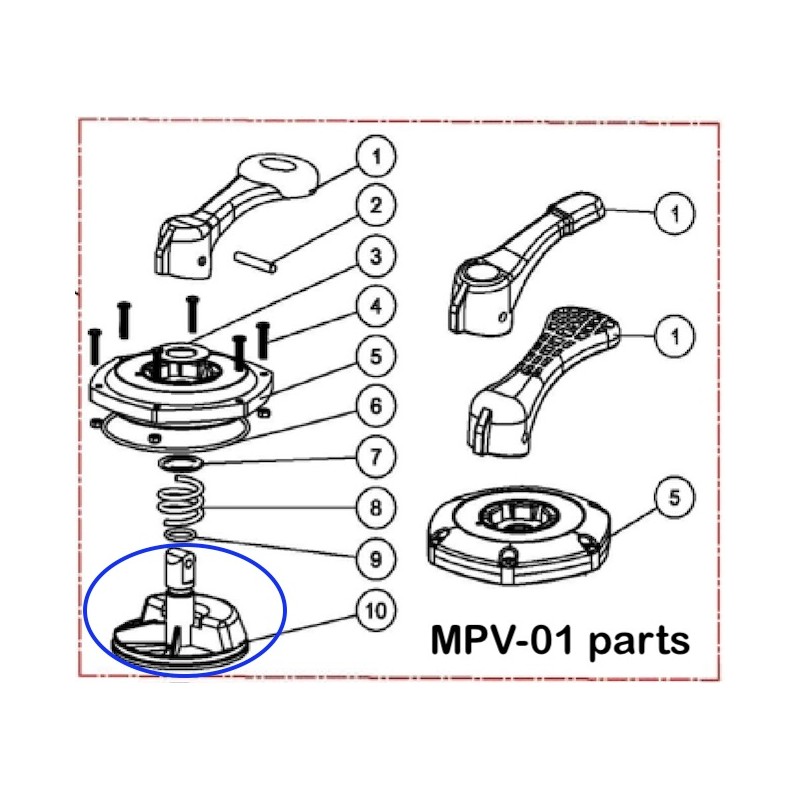 1
2
3
4
5
6
7
8
9
10
1
1
5
MPV-01 parts