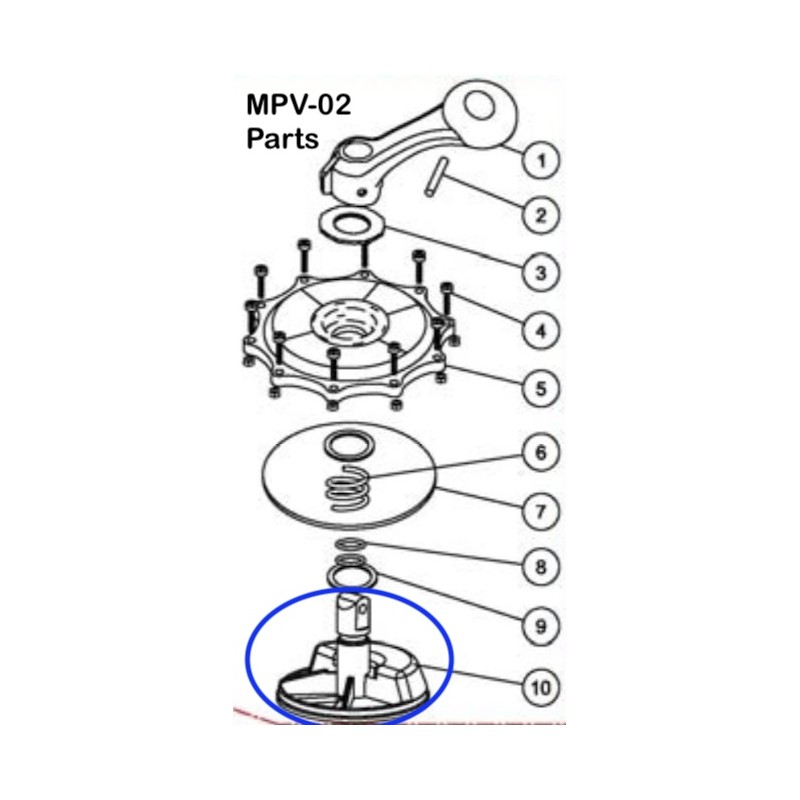 MPV-02
Parts

1

2

3

4

5

6

7

8

9

10