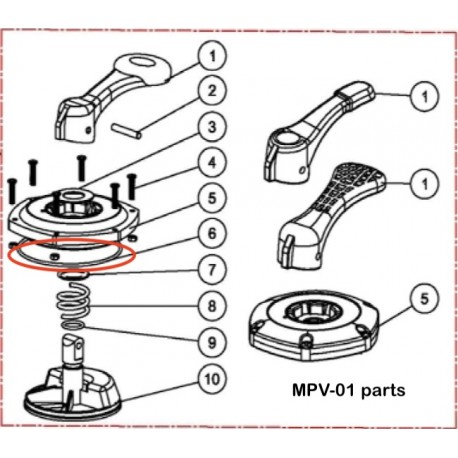 1
2
3
4
5
6
7
8
9
10
1
1
5
MPV-01 parts