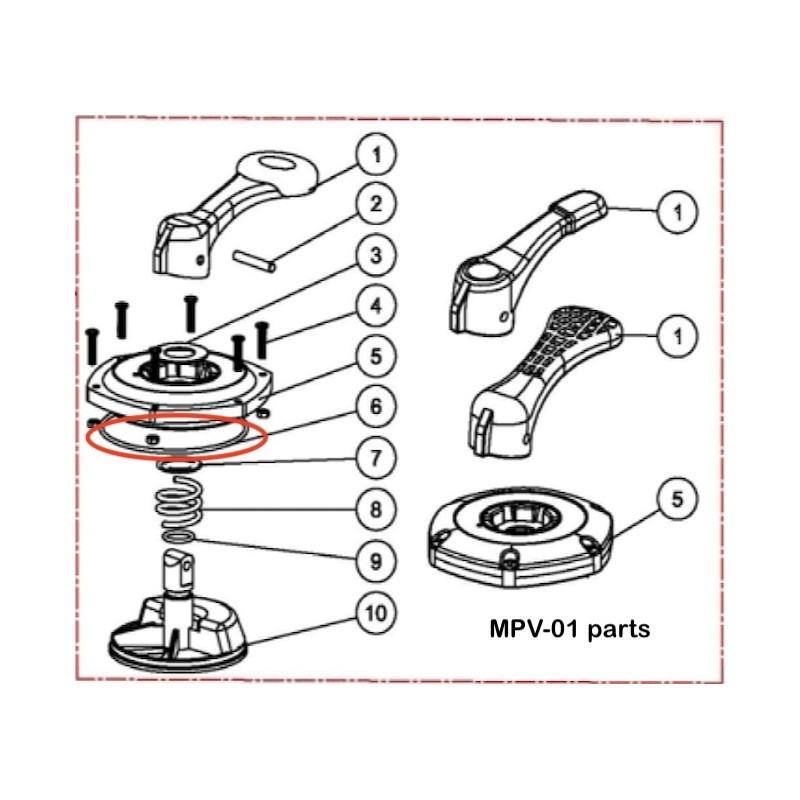 1
2
3
4
5
6
7
8
9
10
1
1
5
MPV-01 parts